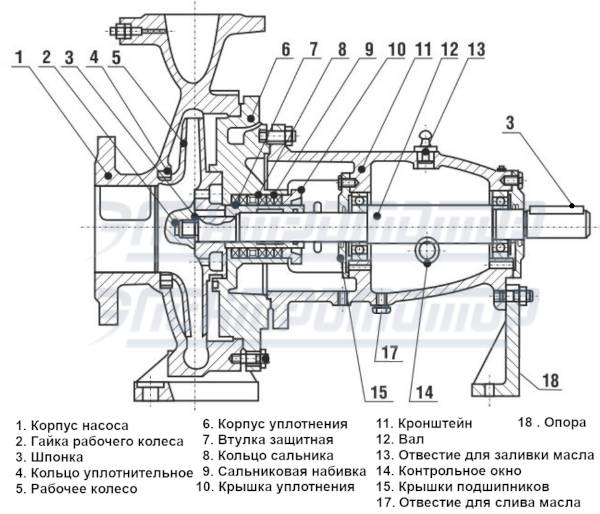 1 2 3 4 5 6 7 8 9 10 11 12 13

3

17

15 14

18

1. Корпус насоса
2. Гайка рабочего колеса
3. Шпонка
4. Кольцо уплотнительное
5. Рабочее колесо

6. Корпус уплотнения
7. Втулка защитная
8. Кольцо сальника
9. Сальниковая набивка
10. Крышка уплотнения

11. Кронштейн
12. Вал
13. Отвестие для заливки масла
14. Контрольное окно
15. Крышки подшипников
17. Отвестие для слива масла

18 . Опора